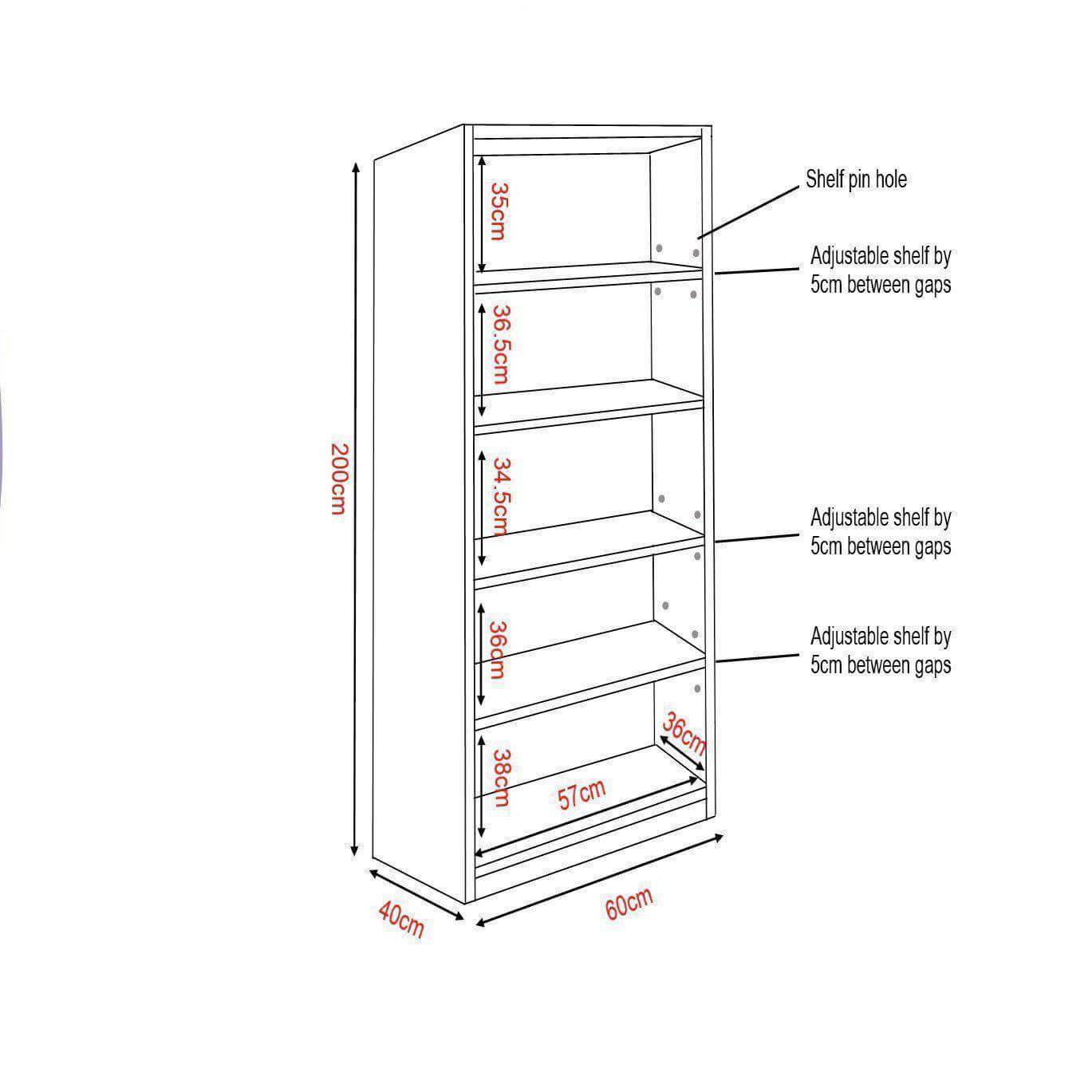 200cm

35cm

36.5cm

34.5cm

36cm

38cm

57cm

36cm

40cm

60cm

Shelf pin hole

Adjustable shelf by 5cm between gaps

Adjustable shelf by 5cm between gaps

Adjustable shelf by 5cm between gaps